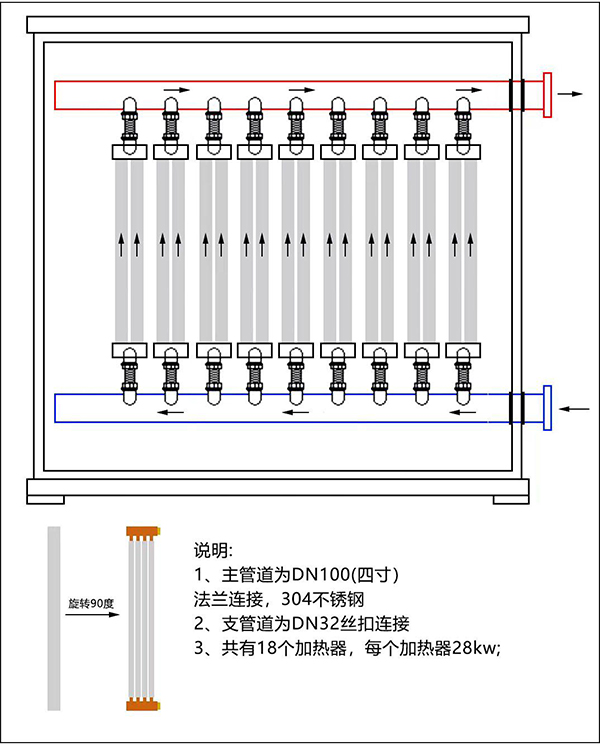 旋转90度

说明:
1、主管道为DN100(四寸)
法兰连接，304不锈钢
2、支管道为DN32丝扣连接
3、共有18个加热器，每个加热器28kw;