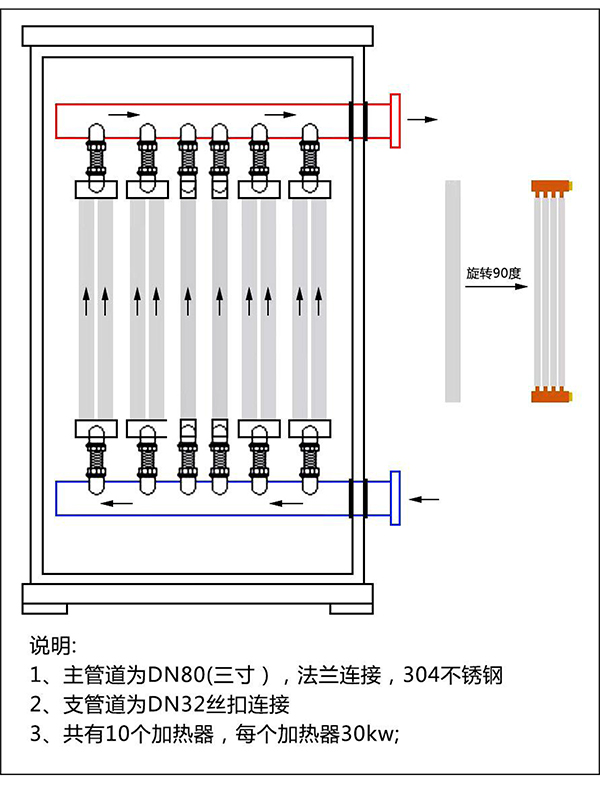 旋转90度

说明:
1、主管道为DN80(三寸），法兰连接，304不锈钢
2、支管道为DN32丝扣连接
3、共有10个加热器，每个加热器30kw;